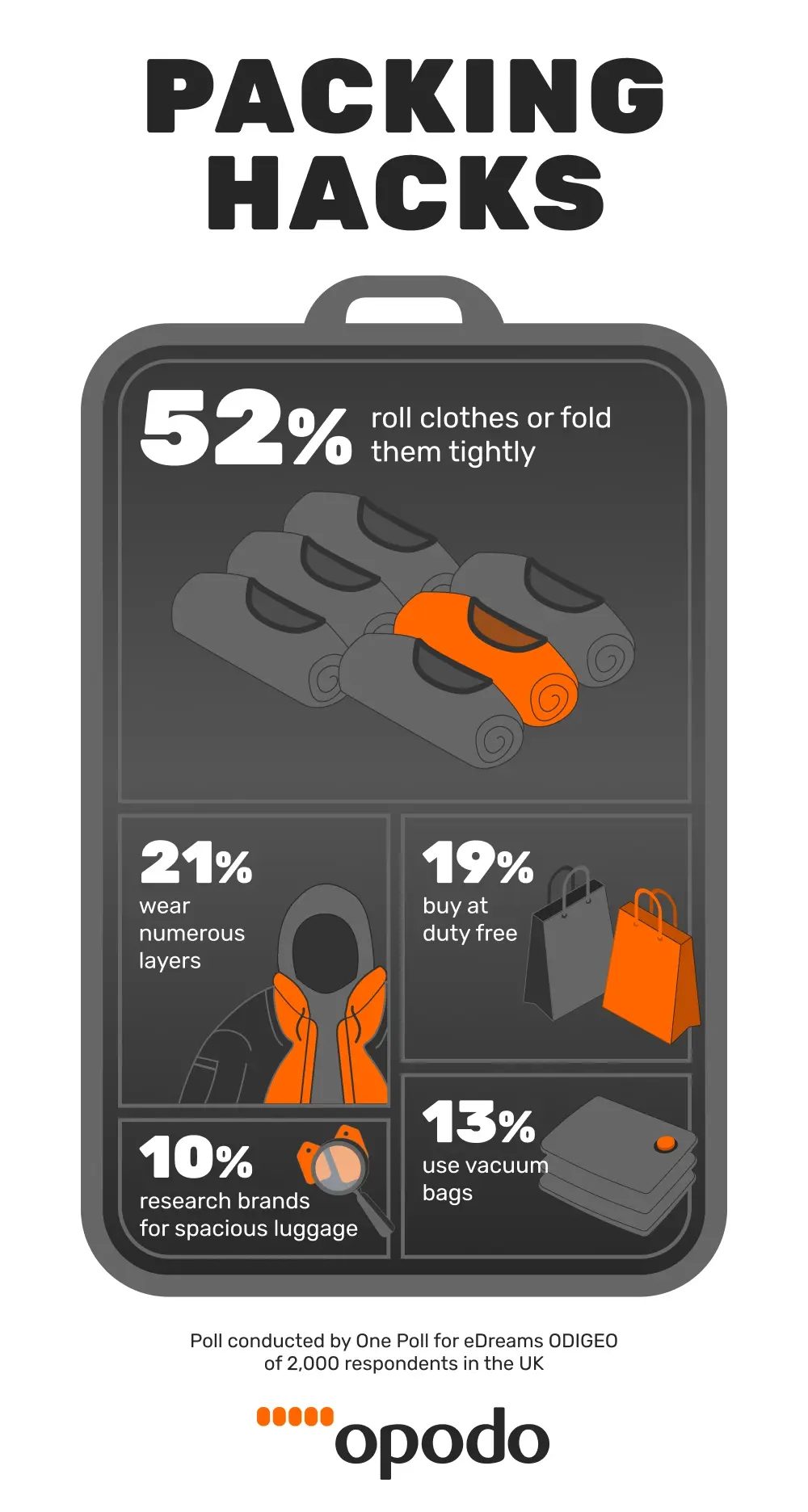 PACKING HACKS

52% roll clothes or fold them tightly

21% wear numerous layers

19% buy at duty free

10% research brands for spacious luggage

13% use vacuum bags

Poll conducted by One Poll for eDreams ODIGEO of 2,000 respondents in the UK

opodo